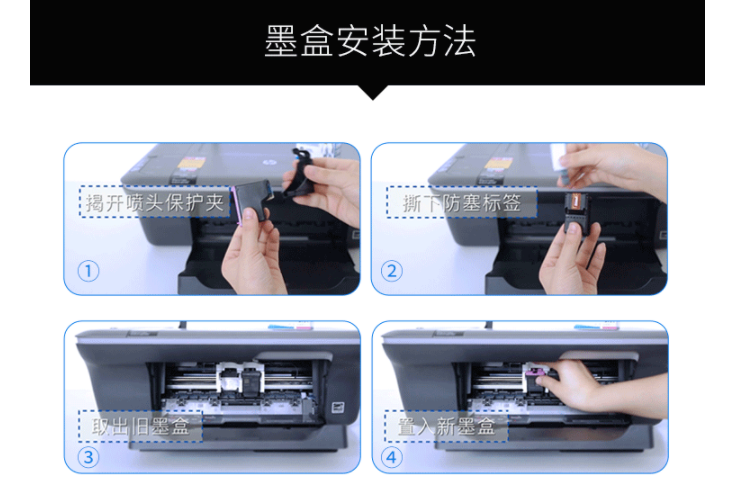 墨盒安装方法

揭开喷头保护夹
①

撕下防塞标签
②

取出旧墨盒
③

置入新墨盒
④