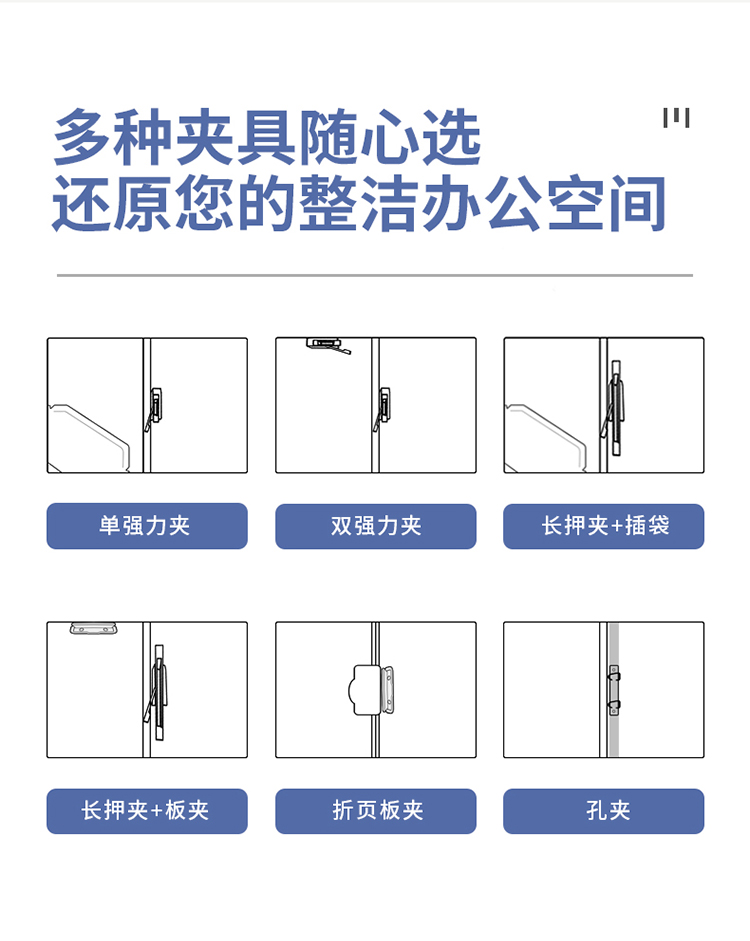 多种夹具随心选
还原您的整洁办公空间

单强力夹

双强力夹

长押夹+插袋

长押夹+板夹

折页板夹

孔夹