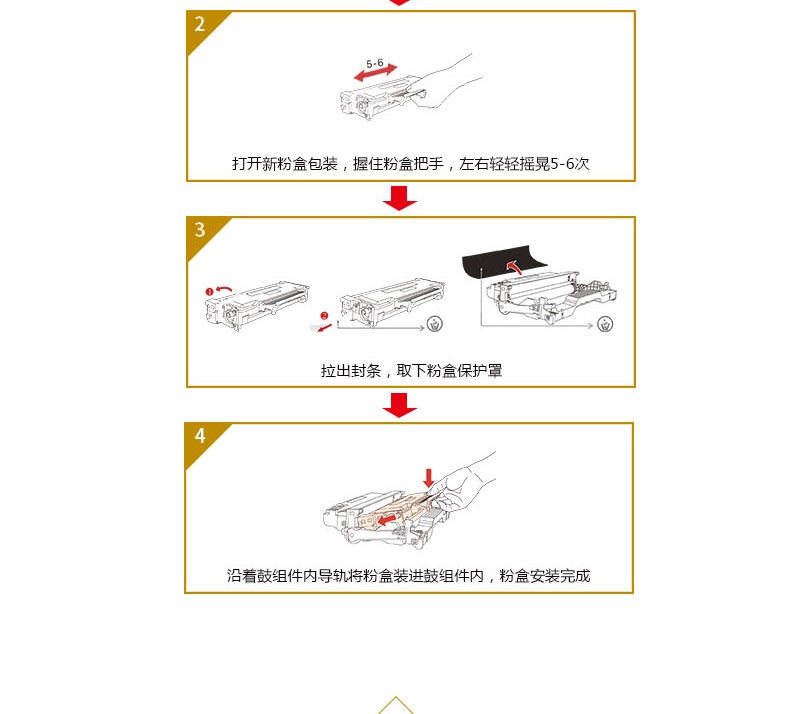 2

5-6

打开新粉盒包装，握住粉盒把手，左右轻轻摇晃5-6次

3

1

2

拉出封条，取下粉盒保护罩

4

沿着鼓组件内导轨将粉盒装进鼓组件内，粉盒安装完成