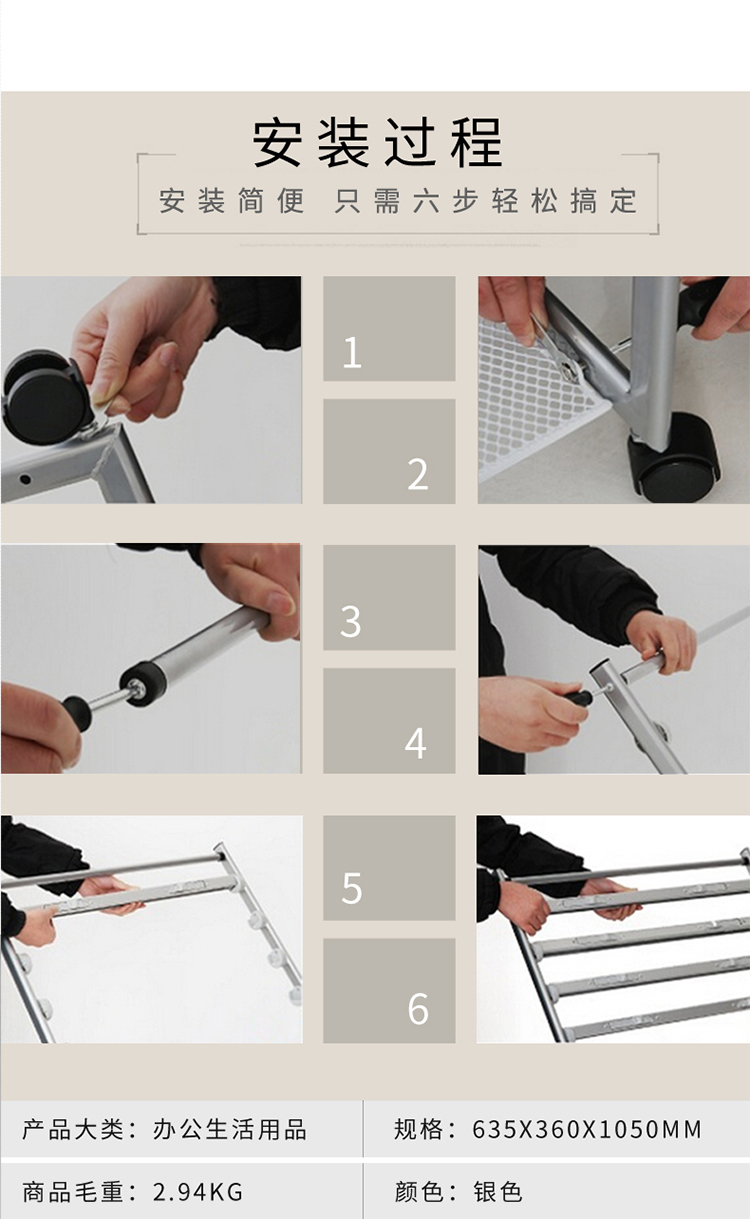 安装过程

安装简便 只需六步轻松搞定

1

2

3

4

5

6

| 产品大类：办公生活用品 | 规格：635X360X1050MM |
|---|---|
| 商品毛重：2.94KG | 颜色：银色 |