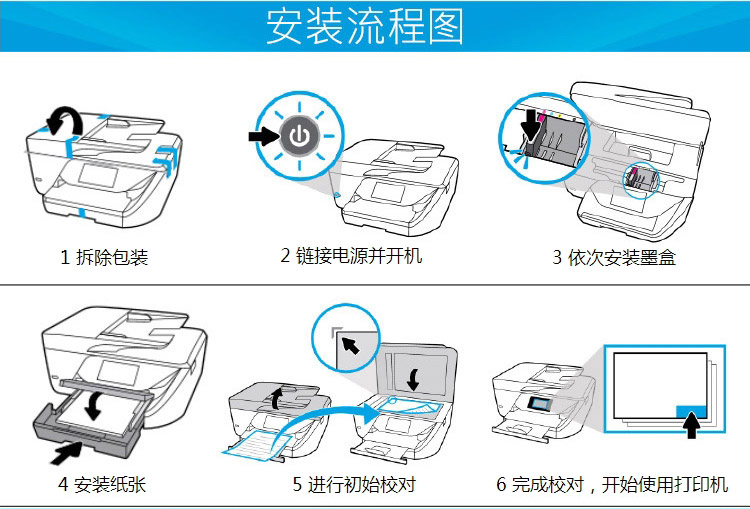 安装流程图

1 拆除包装

2 链接电源并开机

3 依次安装墨盒

4 安装纸张

5 进行初始校对

6 完成校对，开始使用打印机