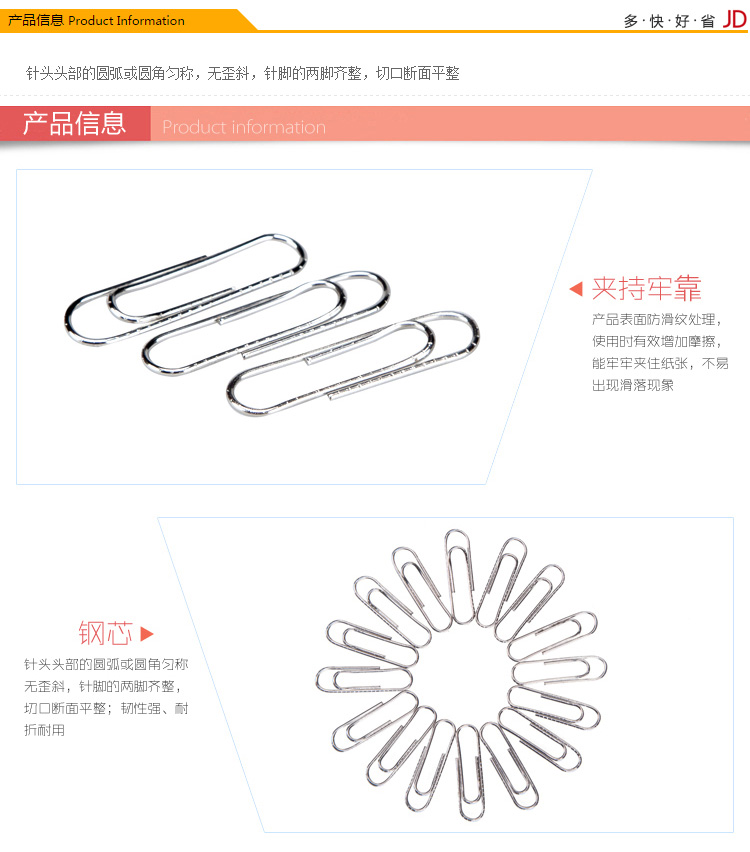 产品信息 Product Information

多·快·好·省 JD

针头头部的圆弧或圆角匀称，无歪斜，针脚的两脚齐整，切口断面平整

产品信息 Product information

夹持牢靠

产品表面防滑纹处理，使用时有效增加摩擦，能牢牢夹住纸张，不易出现滑落现象

钢芯

针头头部的圆弧或圆角匀称无歪斜，针脚的两脚齐整，切口断面平整；韧性强、耐折耐用