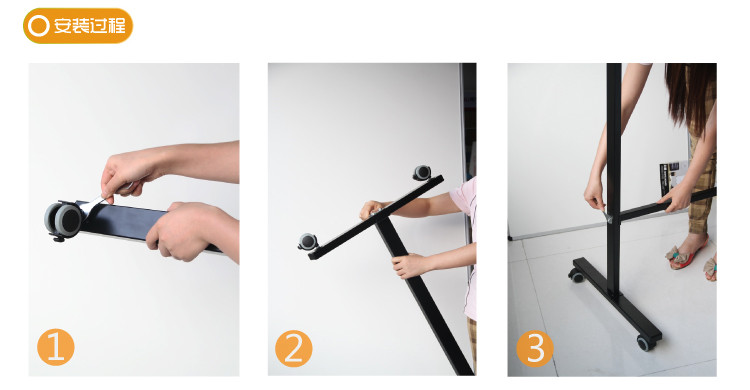 安装过程

1

2

3