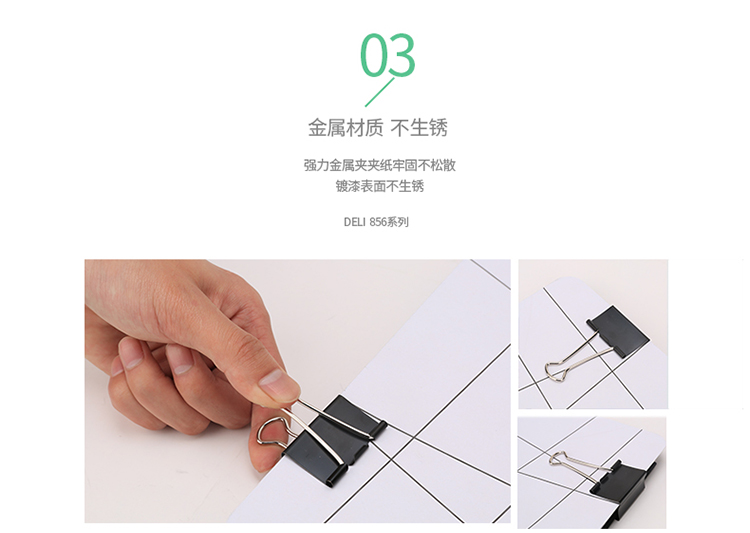 03

金属材质 不生锈

强力金属夹夹纸牢固不松散
镀漆表面不生锈

DELI 856系列