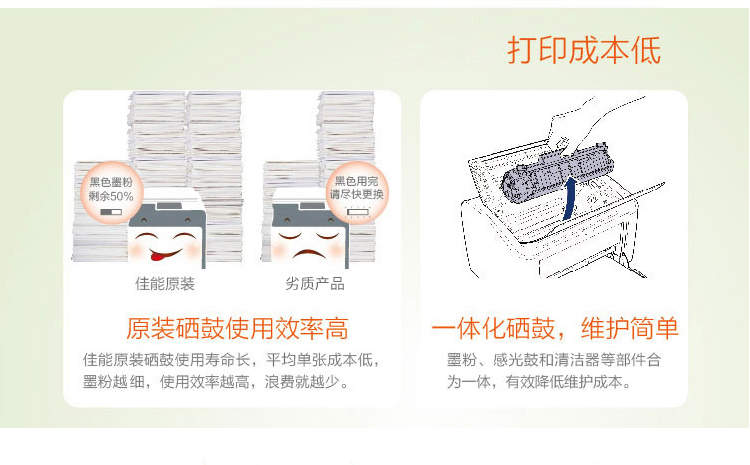 打印成本低

黑色墨粉剩余50%

黑色用完请尽快更换

佳能原装

劣质产品

原装硒鼓使用效率高

佳能原装硒鼓使用寿命长，平均单张成本低，墨粉越细，使用效率越高，浪费就越少。

一体化硒鼓，维护简单

墨粉、感光鼓和清洁器等部件合为一体，有效降低维护成本。