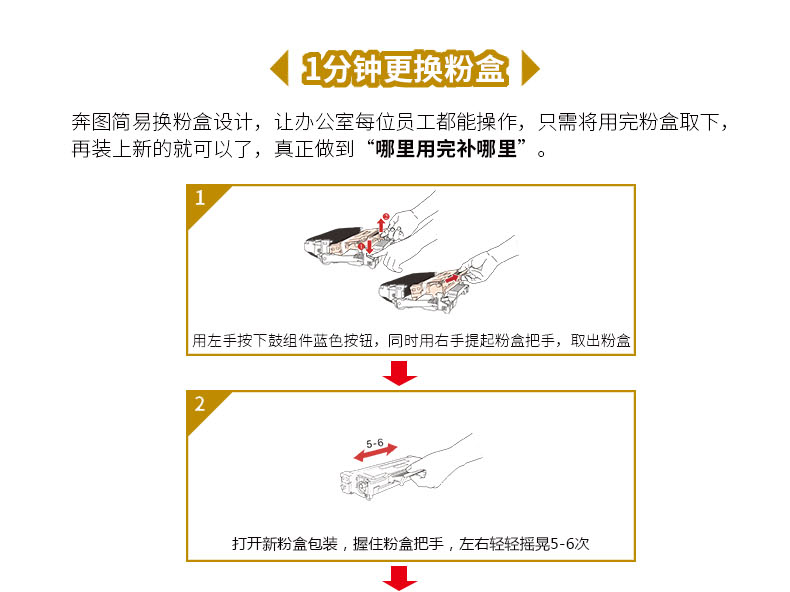 1分钟更换粉盒

奔图简易换粉盒设计，让办公室每位员工都能操作，只需将用完粉盒取下，再装上新的就可以了，真正做到“哪里用完补哪里”。

1

用左手按下鼓组件蓝色按钮，同时用右手提起粉盒把手，取出粉盒

2

5-6

打开新粉盒包装，握住粉盒把手，左右轻轻摇晃5-6次