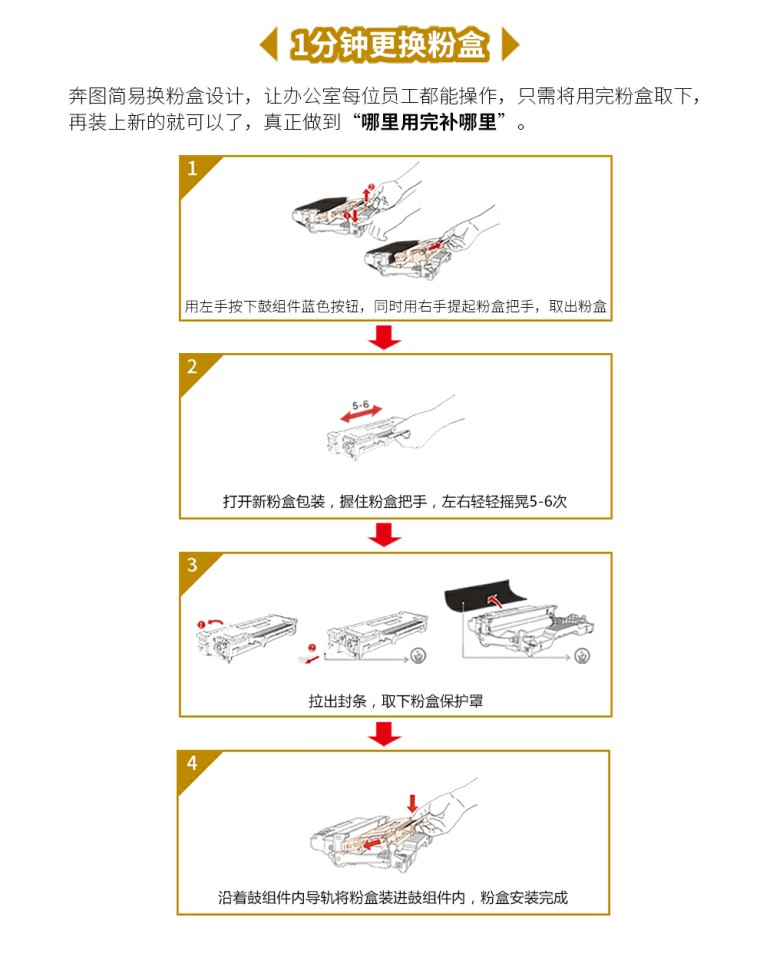 1分钟更换粉盒

奔图简易换粉盒设计，让办公室每位员工都能操作，只需将用完粉盒取下，再装上新的就可以了，真正做到“哪里用完补哪里”。

1

用左手按下鼓组件蓝色按钮，同时用右手提起粉盒把手，取出粉盒

2

5-6

打开新粉盒包装，握住粉盒把手，左右轻轻摇晃5-6次

3

拉出封条，取下粉盒保护罩

4

沿着鼓组件内导轨将粉盒装进鼓组件内，粉盒安装完成