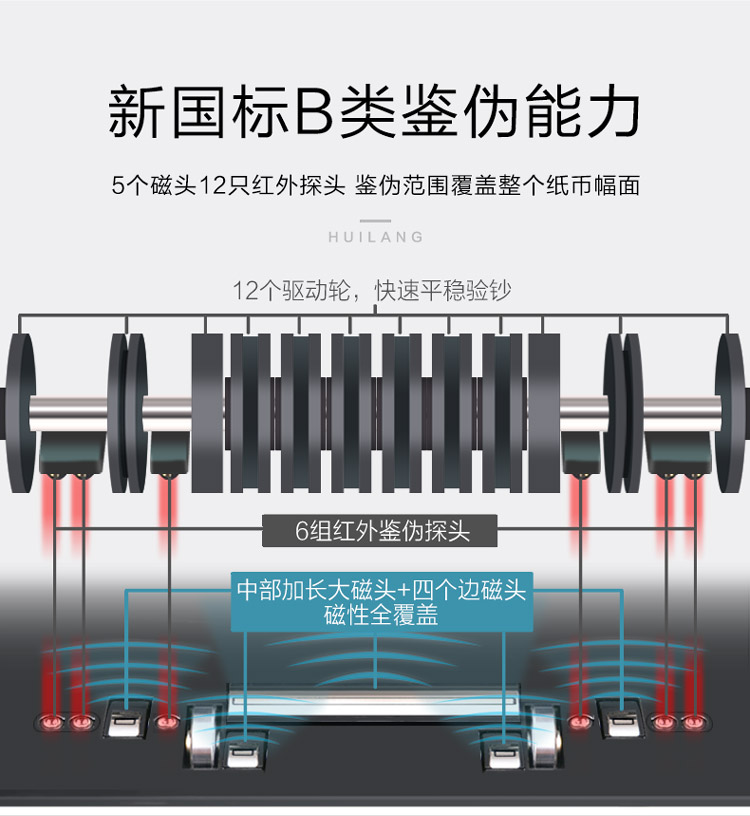 新国标B类鉴伪能力

5个磁头12只红外探头 鉴伪范围覆盖整个纸币幅面

HUILANG

12个驱动轮，快速平稳验钞

6组红外鉴伪探头

中部加长大磁头+四个边磁头
磁性全覆盖