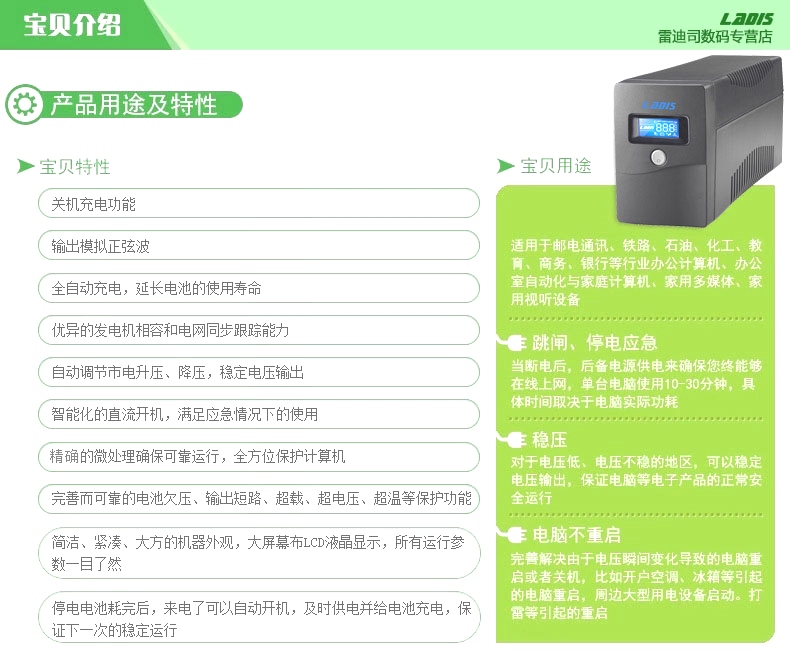 宝贝介绍

LADIS
雷迪司数码专营店

产品用途及特性

宝贝特性

关机充电功能

输出模拟正弦波

全自动充电，延长电池的使用寿命

优异的发电机相容和电网同步跟踪能力

自动调节市电升压、降压，稳定电压输出

智能化的直流开机，满足应急情况下的使用

精确的微处理确保可靠运行，全方位保护计算机

完善而可靠的电池欠压、输出短路、超载、超电压、超温等保护功能

简洁、紧凑、大方的机器外观，大屏幕布LCD液晶显示，所有运行参数一目了然

停电电池耗完后，来电了可以自动开机，及时供电并给电池充电，保证下一次的稳定运行

LADIS

888

宝贝用途

适用于邮电通讯、铁路、石油、化工、教育、商务、银行等行业办公计算机、办公室自动化与家庭计算机、家用多媒体、家用视听设备

跳闸、停电应急

当断电后，后备电源供电来确保您终能够在线上网，单台电脑使用10-30分钟，具体时间取决于电脑实际功耗

稳压

对于电压低、电压不稳的地区，可以稳定电压输出，保证电脑等电子产品的正常安全运行

电脑不重启

完善解决由于电压瞬间变化导致的电脑重启或者关机，比如开户空调、冰箱等引起的电脑重启，周边大型用电设备启动。打雷等引起的重启