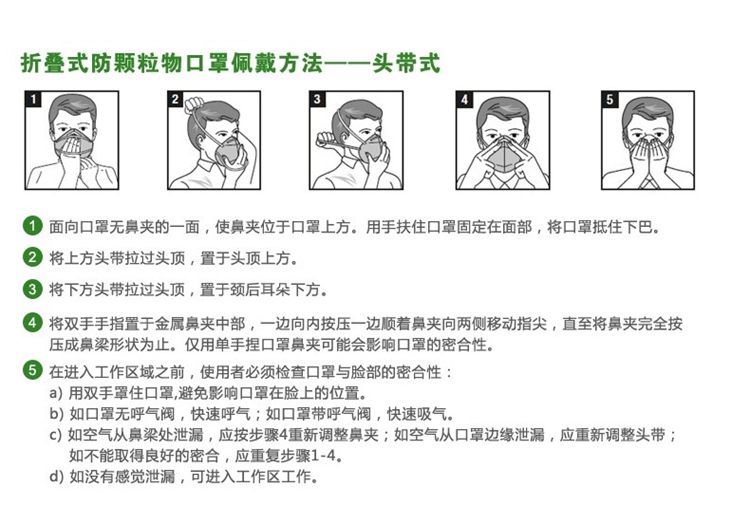 折叠式防颗粒物口罩佩戴方法——头带式

1

2

3

4

5

1 面向口罩无鼻夹的一面，使鼻夹位于口罩上方。用手扶住口罩固定在面部，将口罩抵住下巴。

2 将上方头带拉过头顶，置于头顶上方。

3 将下方头带拉过头顶，置于颈后耳朵下方。

4 将双手手指置于金属鼻夹中部，一边向内按压一边顺着鼻夹向两侧移动指尖，直至将鼻夹完全按压成鼻梁形状为止。仅用单手捏口罩鼻夹可能会影响口罩的密合性。

5 在进入工作区域之前，使用者必须检查口罩与脸部的密合性：
a) 用双手罩住口罩,避免影响口罩在脸上的位置。
b) 如口罩无呼气阀，快速呼气；如口罩带呼气阀，快速吸气。
c) 如空气从鼻梁处泄漏，应按步骤4重新调整鼻夹；如空气从口罩边缘泄漏，应重新调整头带；如不能取得良好的密合，应重复步骤1-4。
d) 如没有感觉泄漏，可进入工作区工作。